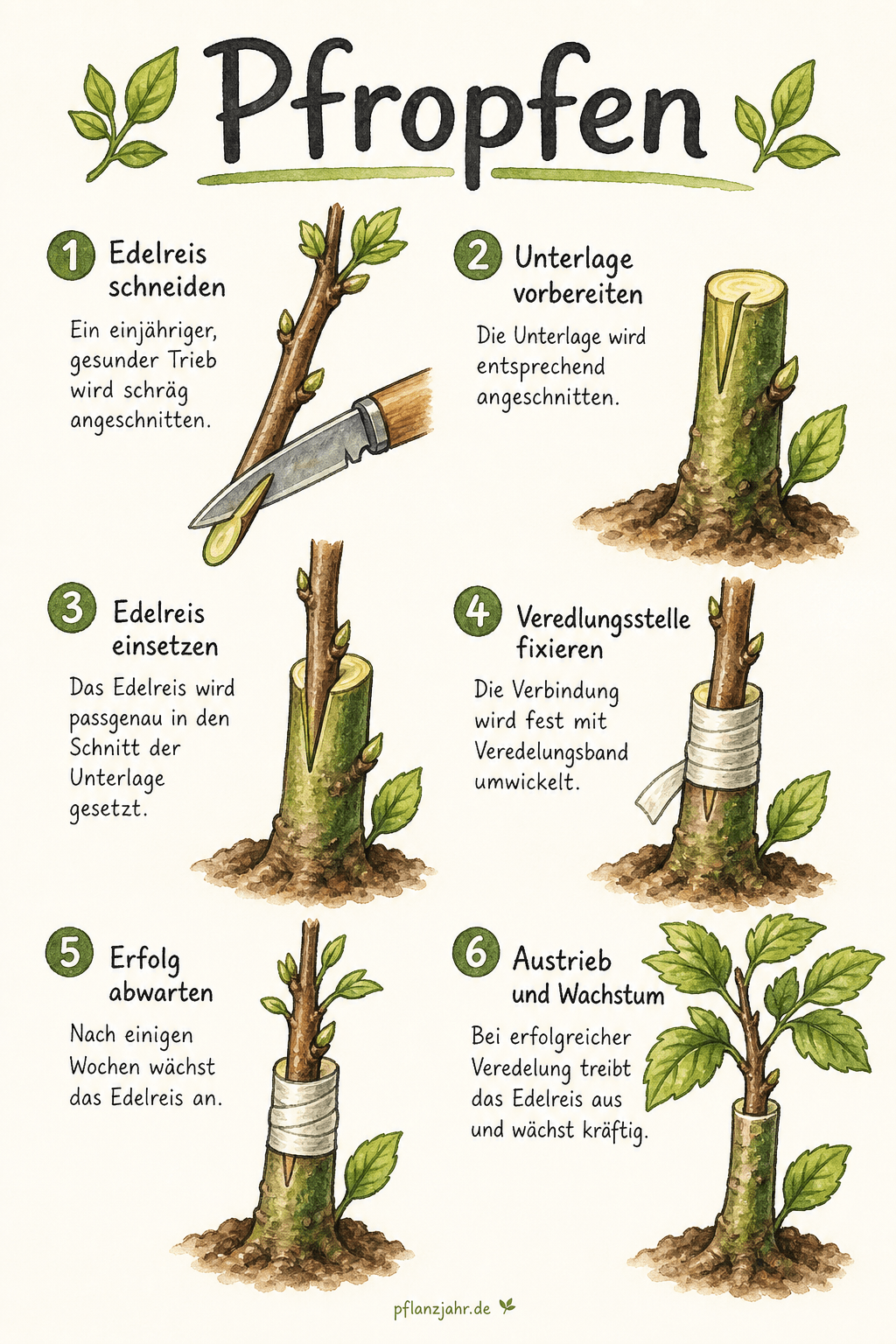 Pfropfen

1 Edelreis schneiden

Ein einjähriger, gesunder Trieb wird schräg angeschnitten.

2 Unterlage vorbereiten

Die Unterlage wird entsprechend angeschnitten.

3 Edelreis einsetzen

Das Edelreis wird passgenau in den Schnitt der Unterlage gesetzt.

4 Veredlungsstelle fixieren

Die Verbindung wird fest mit Veredelungsband umwickelt.

5 Erfolg abwarten

Nach einigen Wochen wächst das Edelreis an.

6 Austrieb und Wachstum

Bei erfolgreicher Veredelung treibt das Edelreis aus und wächst kräftig.

pflanzjahr.de